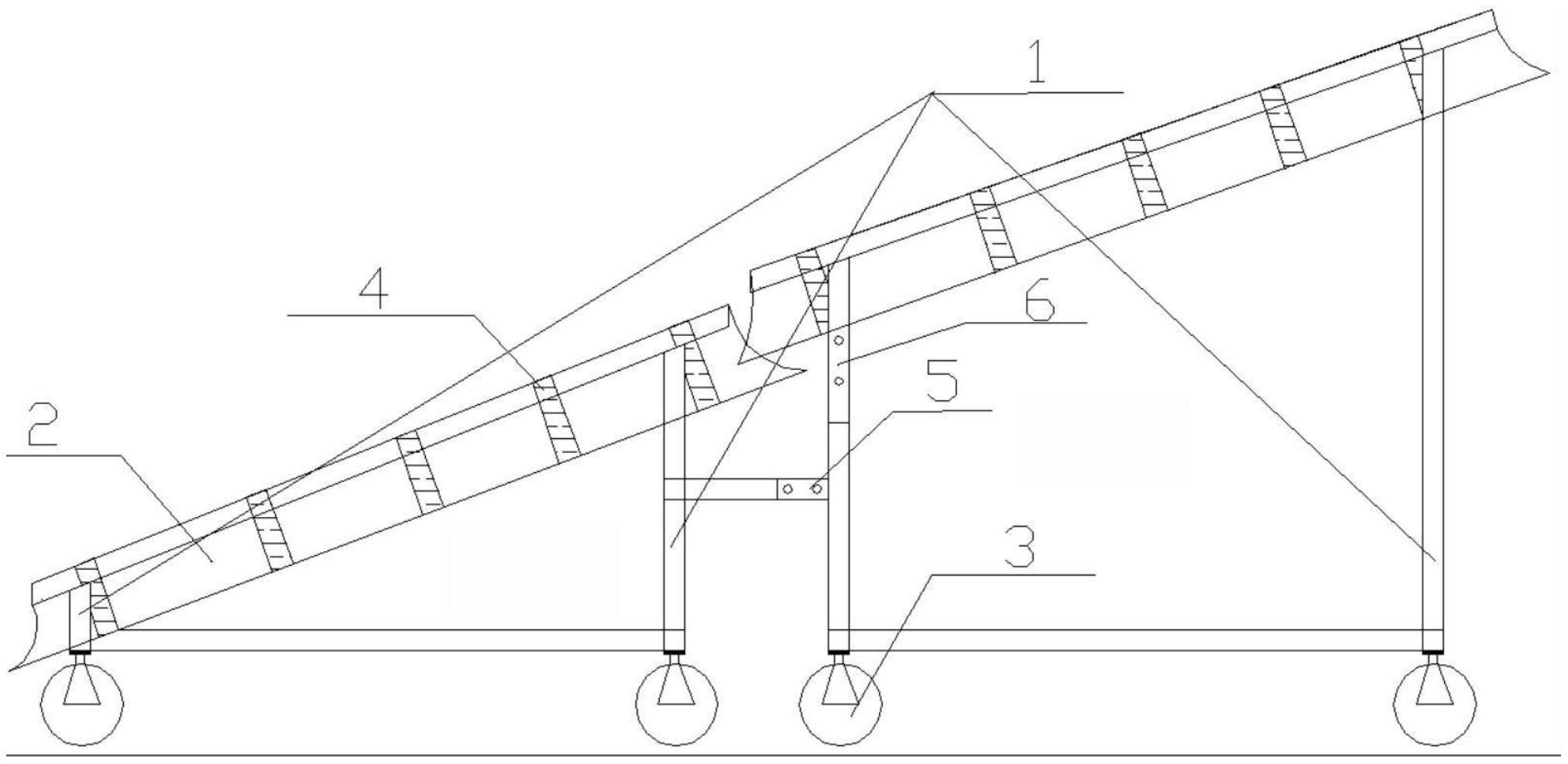 1

4

6

5

2

3